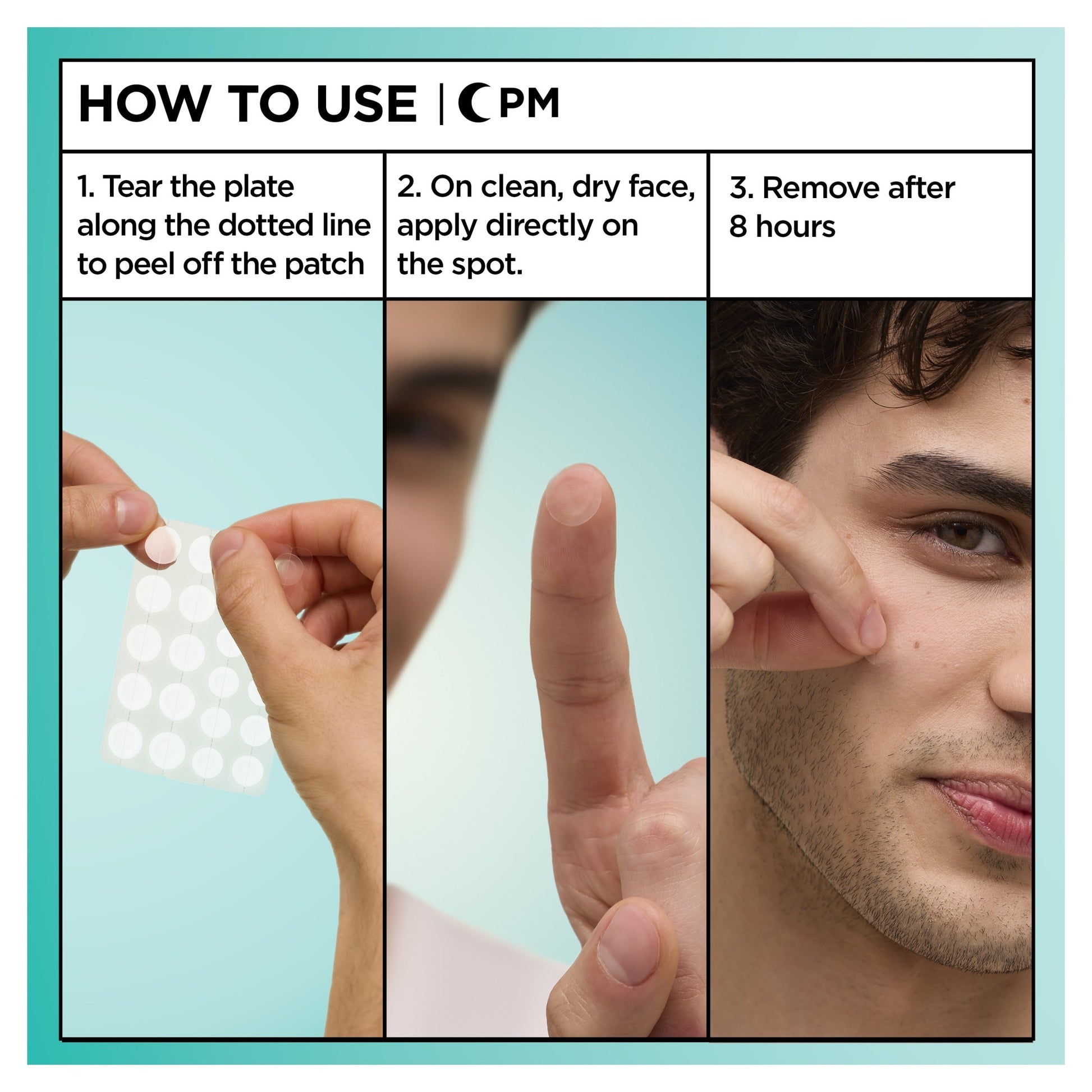 HOW TO USE | PM

1. Tear the plate along the dotted line to peel off the patch

2. On clean, dry face, apply directly on the spot.

3. Remove after 8 hours